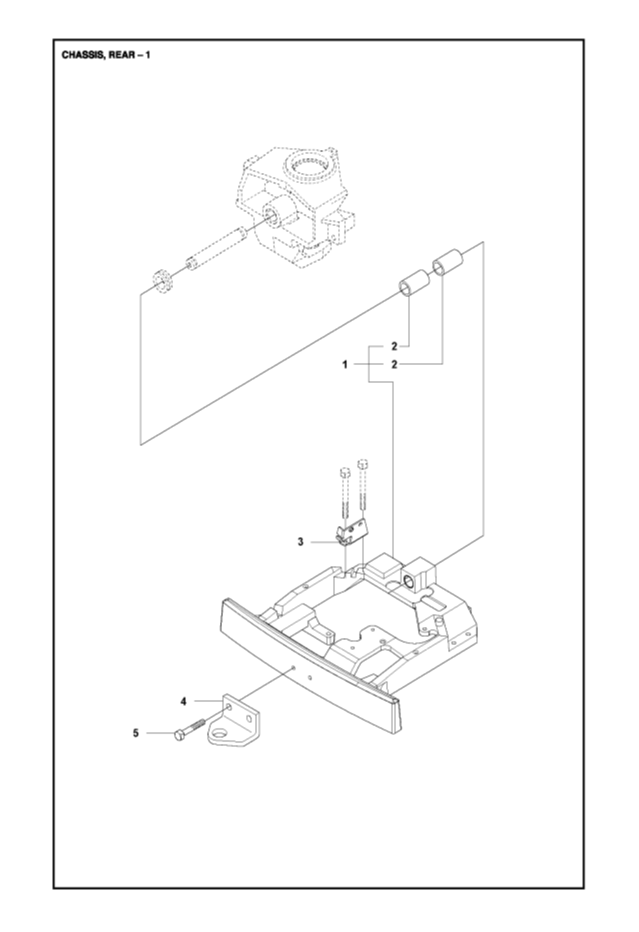 CHASSIS, REAR – 1

2
1
2
3
4
5