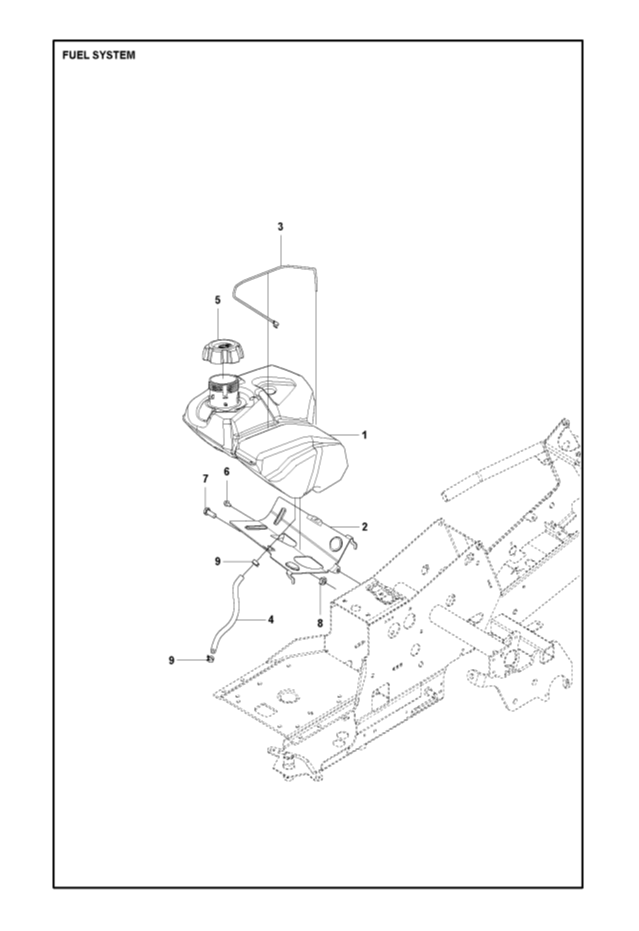 FUEL SYSTEM

3

5

1

7

6

2

9

4

8

9