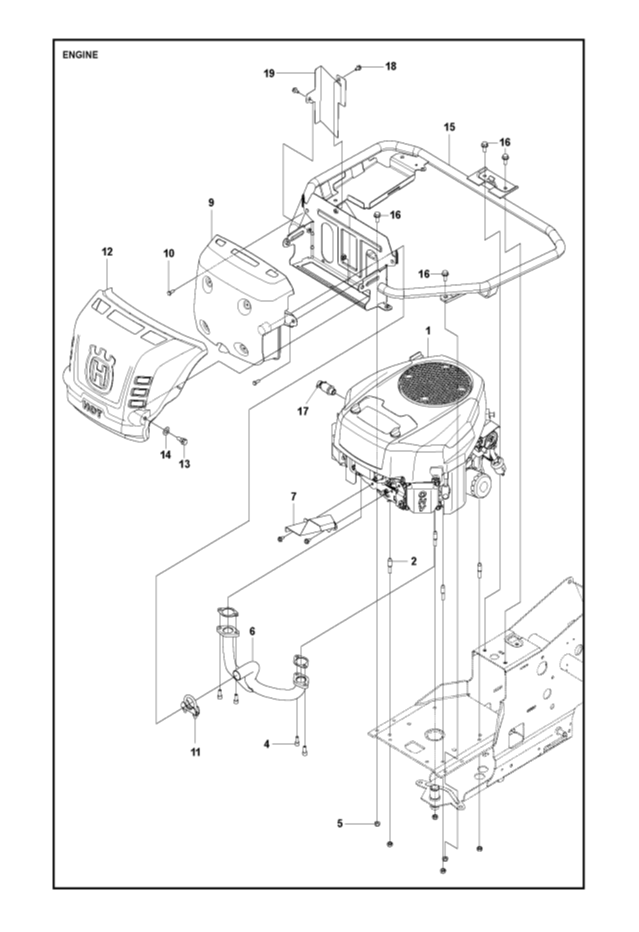 ENGINE

19
18
15
16
9
16
12
10
16
1
17
14
13
7
2
6
11
4
5