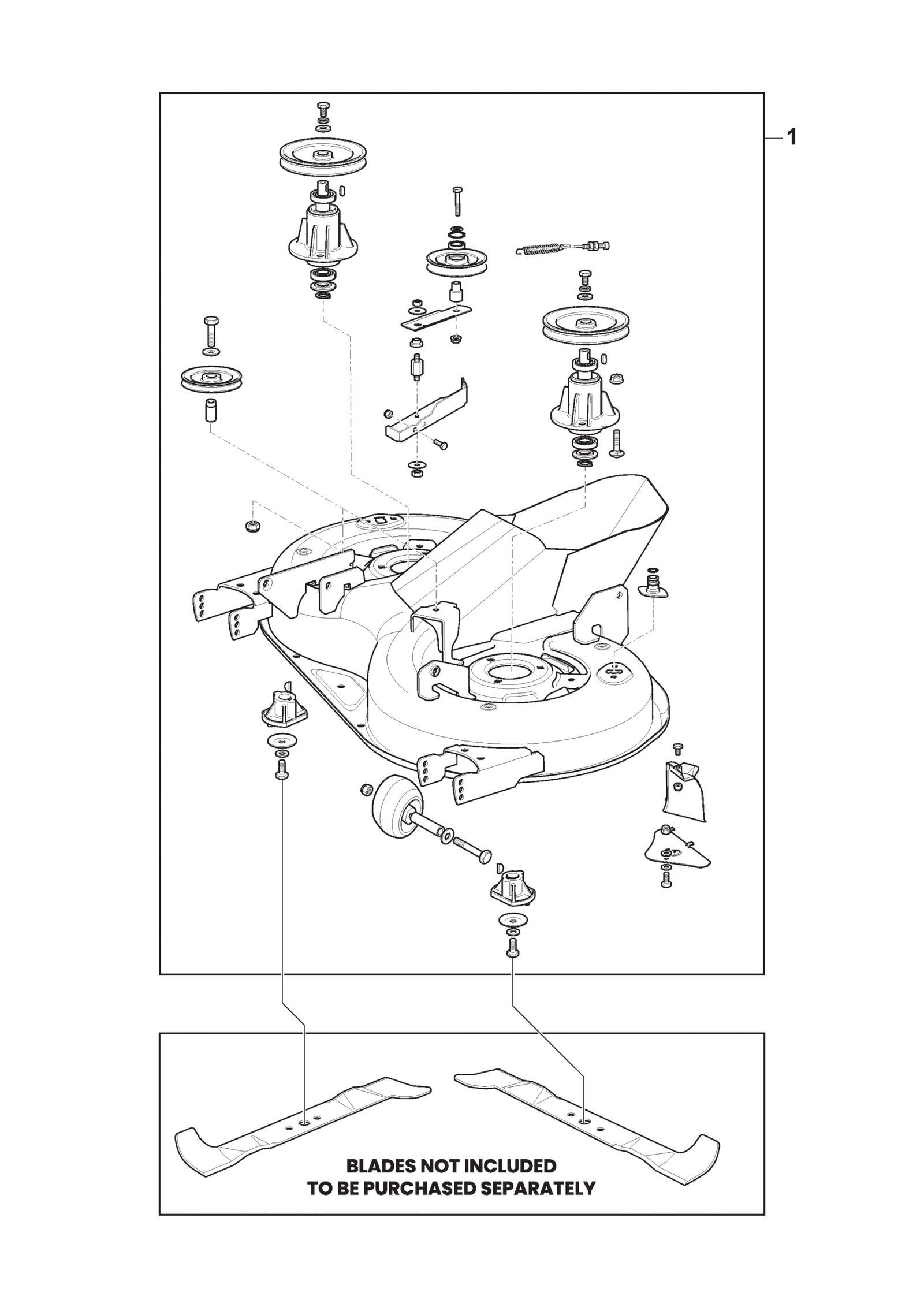 1

BLADES NOT INCLUDED
TO BE PURCHASED SEPARATELY