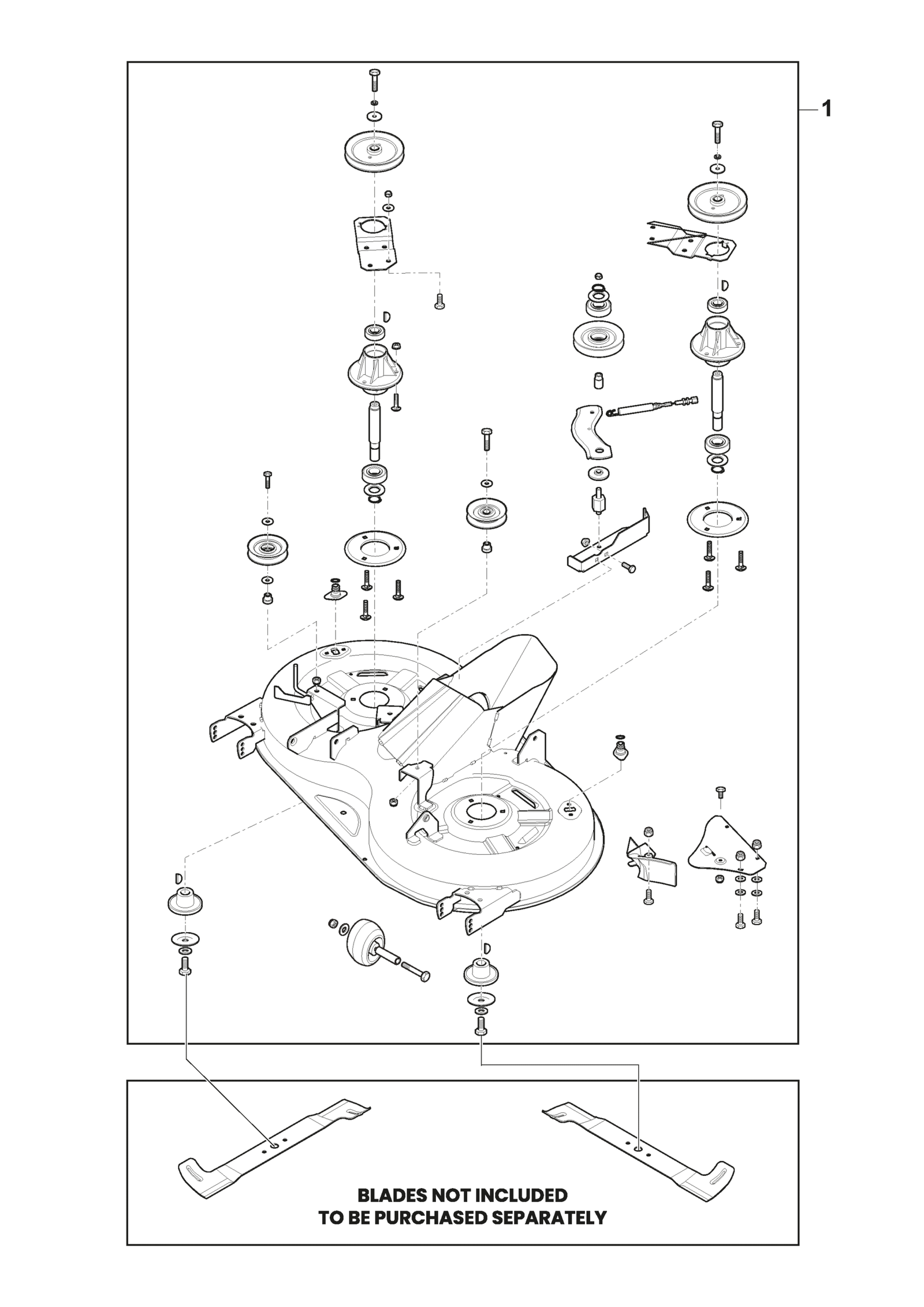 1

BLADES NOT INCLUDED
TO BE PURCHASED SEPARATELY