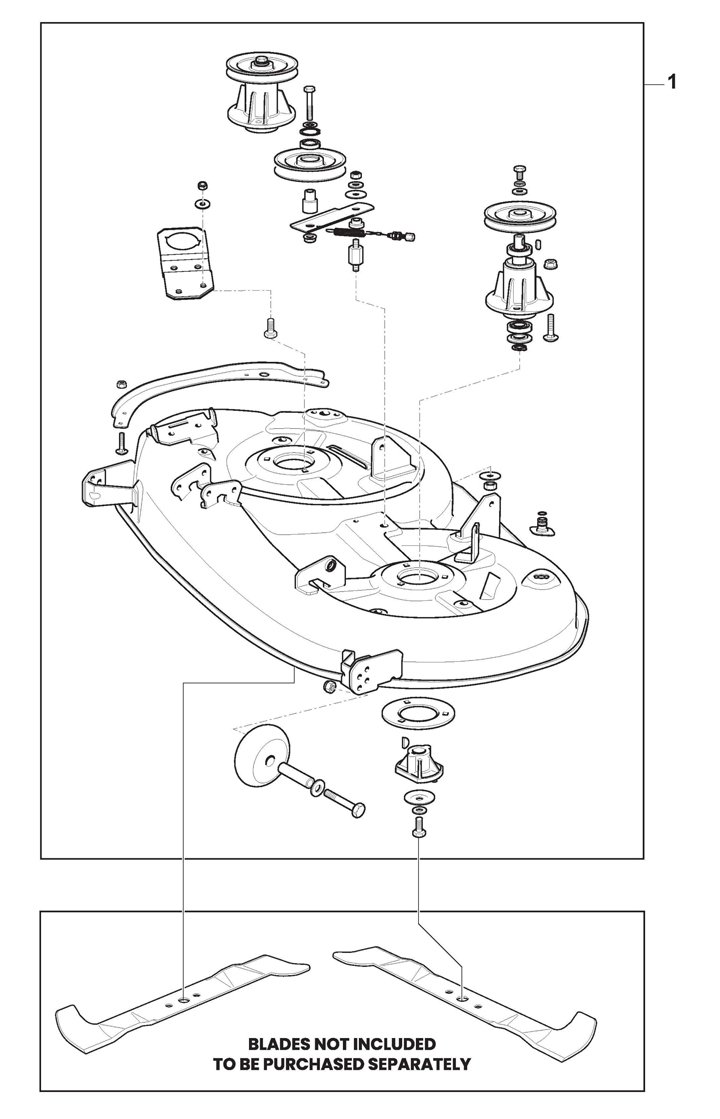 1

BLADES NOT INCLUDED
TO BE PURCHASED SEPARATELY