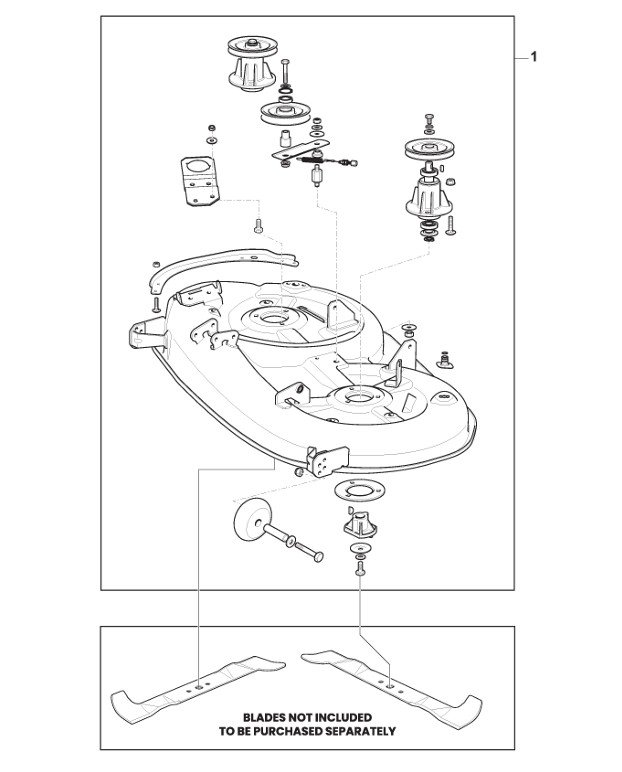 1

BLADES NOT INCLUDED
TO BE PURCHASED SEPARATELY