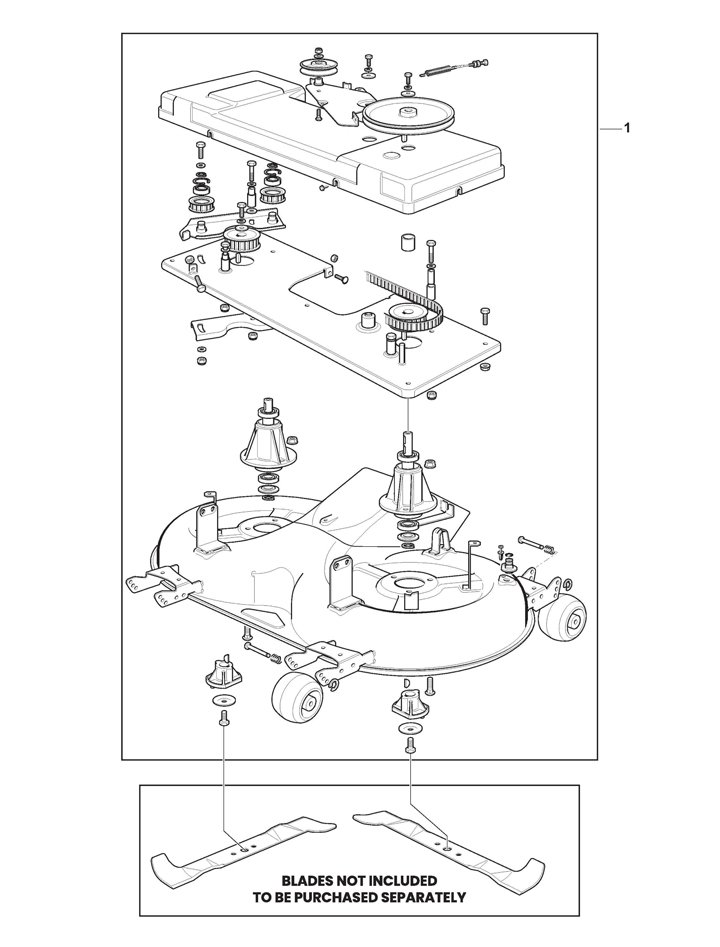 1

BLADES NOT INCLUDED
TO BE PURCHASED SEPARATELY