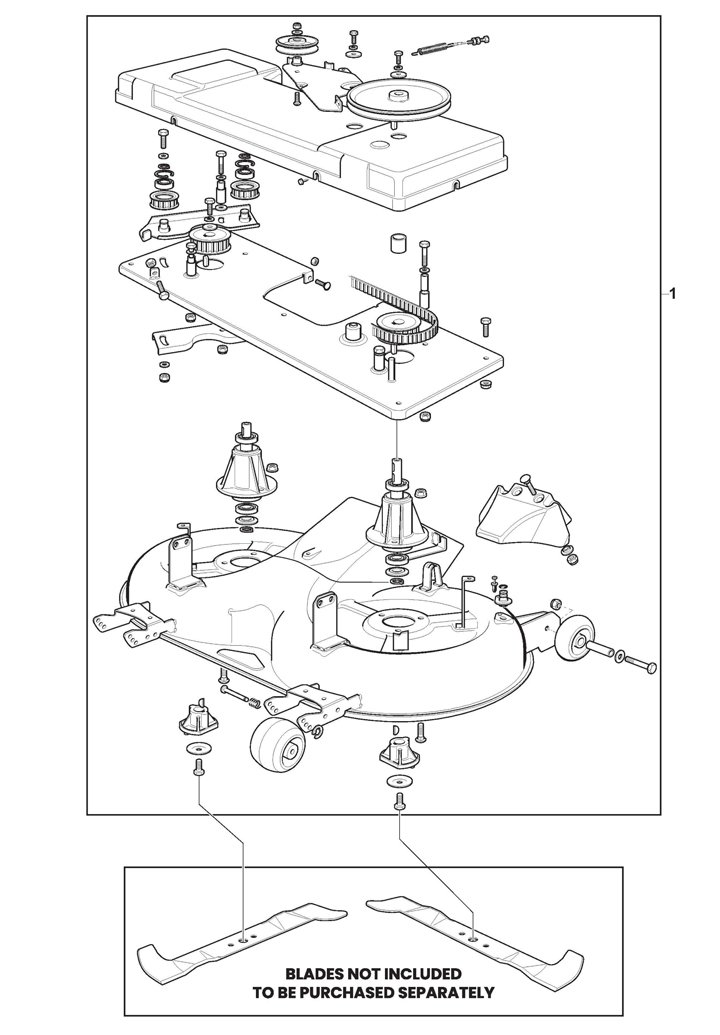 1

BLADES NOT INCLUDED
TO BE PURCHASED SEPARATELY