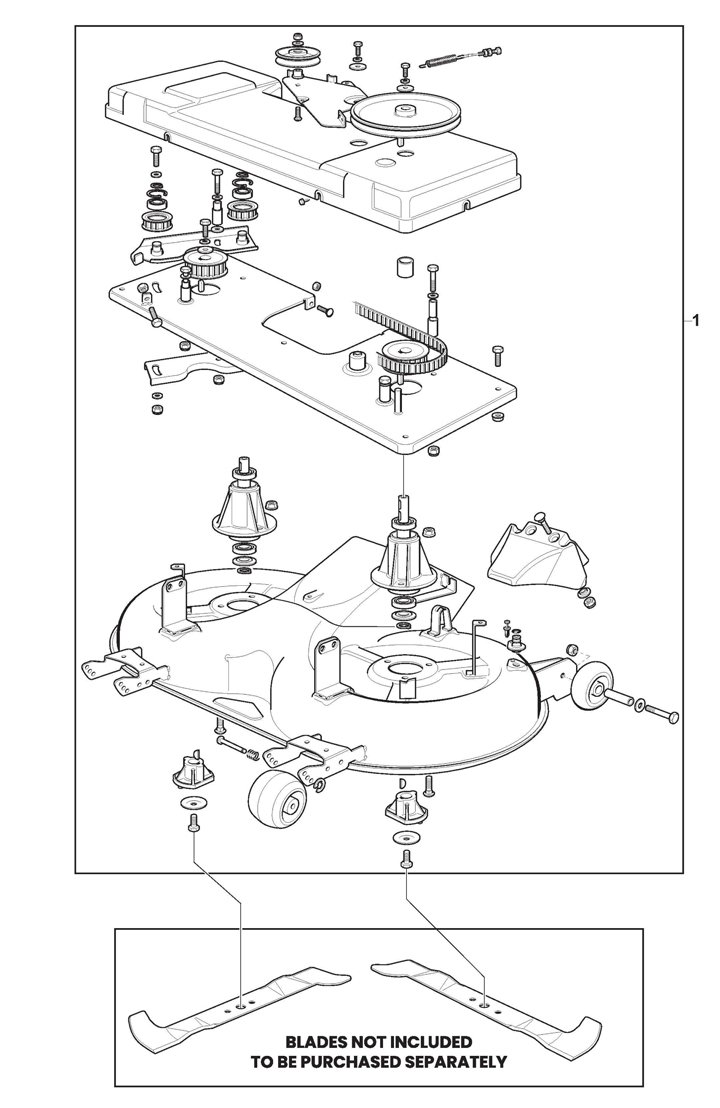 1

BLADES NOT INCLUDED
TO BE PURCHASED SEPARATELY