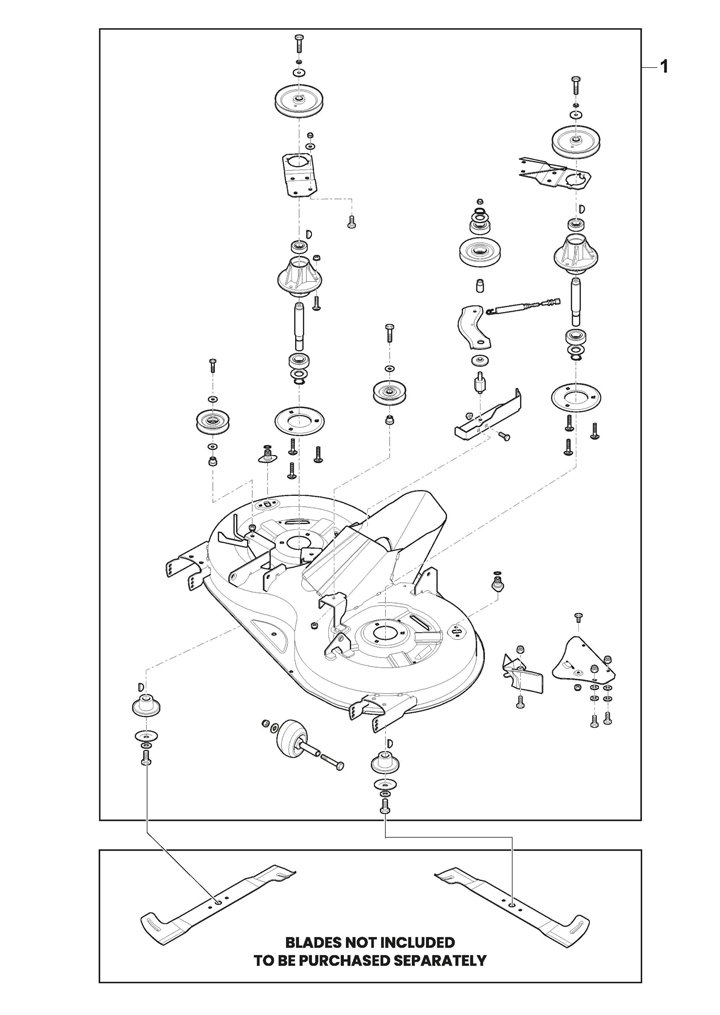 1

BLADES NOT INCLUDED
TO BE PURCHASED SEPARATELY