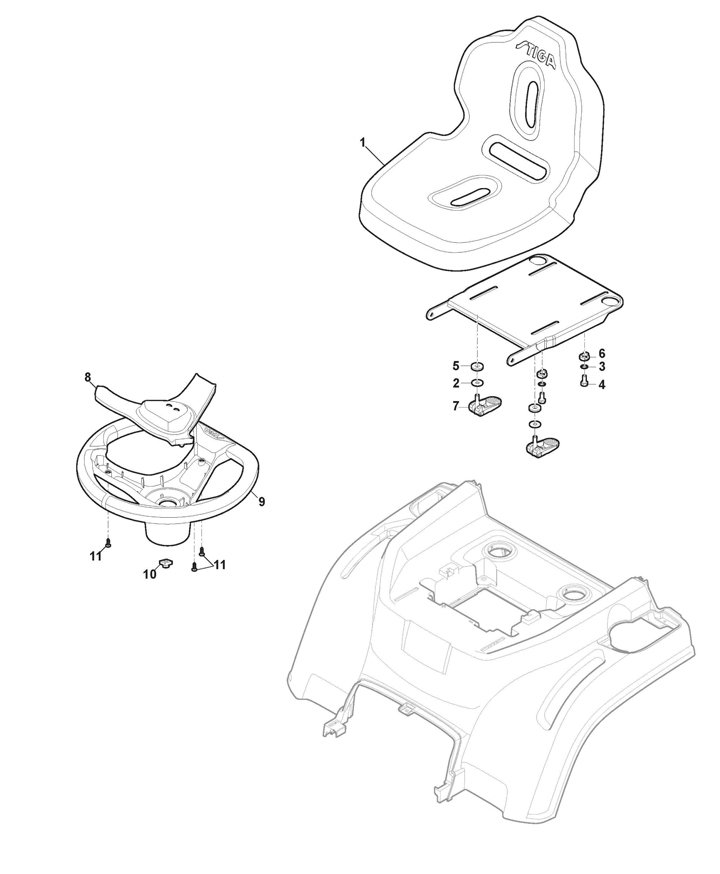 STIGA
1
5
2
7
6
3
4
8
9
11
10
11