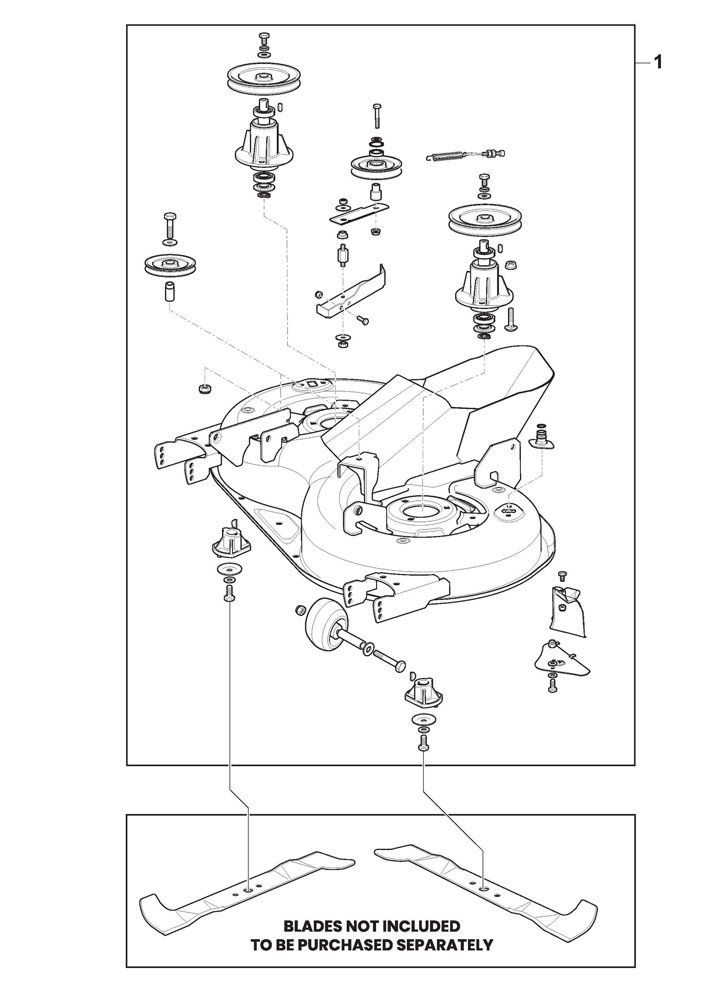 1

BLADES NOT INCLUDED
TO BE PURCHASED SEPARATELY