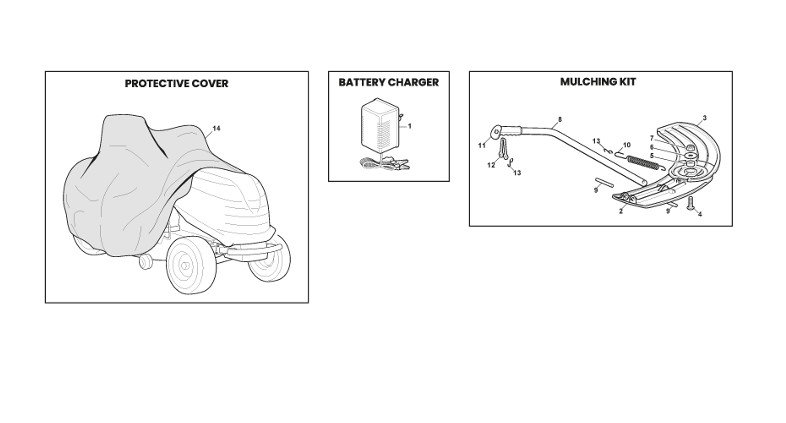 PROTECTIVE COVER

14

BATTERY CHARGER

1

MULCHING KIT

8
3
11
13
10
7
6
5
12
13
9
2
9
4