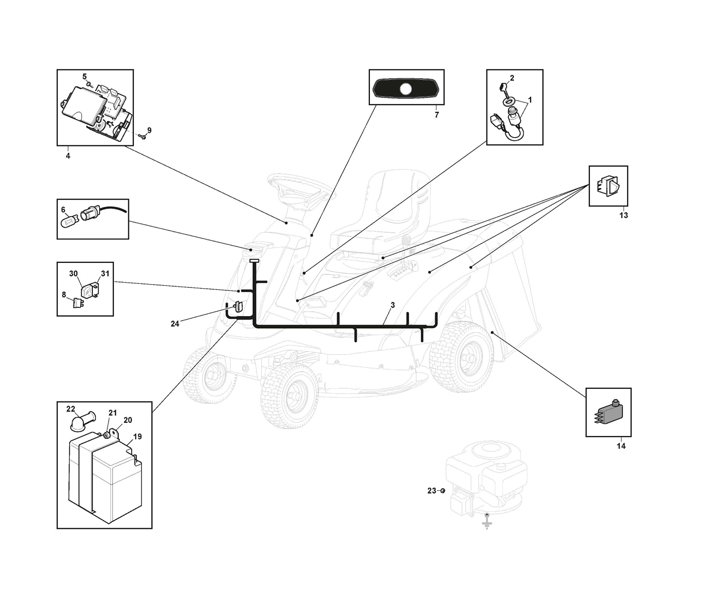 5
9
4
7
2
1
13
6
30
31
8
24
3
22
21
20
19
14
23