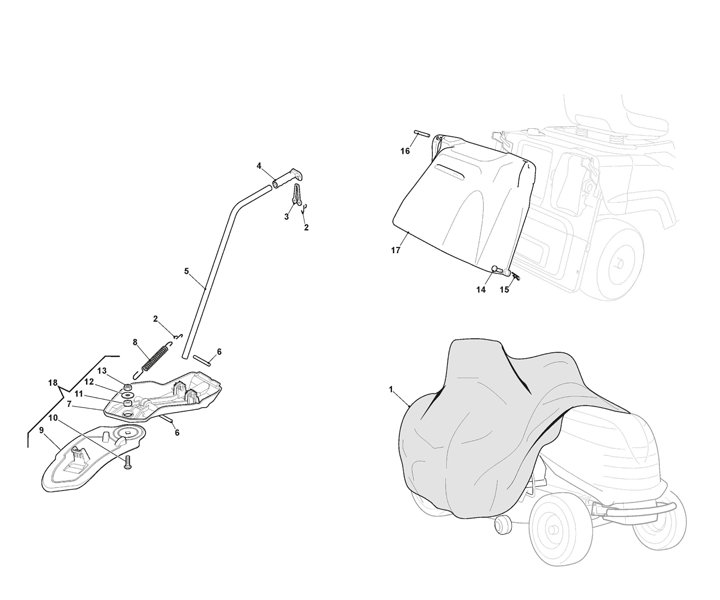 4
3
2
5
2
8
6
18
13
12
11
7
6
10
9
16
17
14
15
1