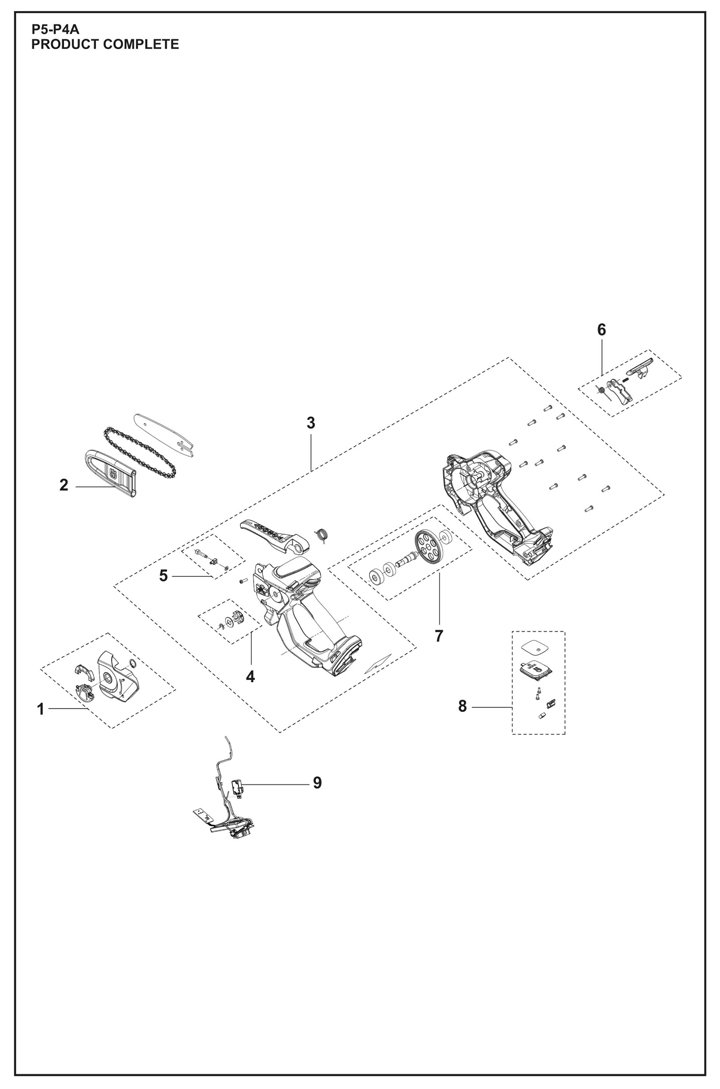 P5-P4A
PRODUCT COMPLETE

6
3
2
5
7
4
8
1
9