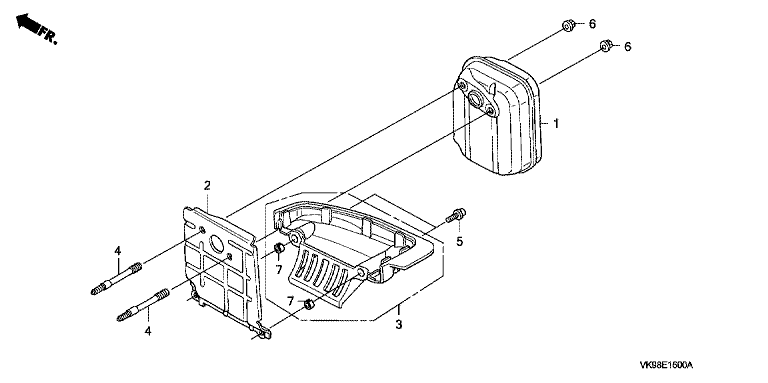 FR.

6
6
1
2
5
4
7
7
4
3

VK98E1600A