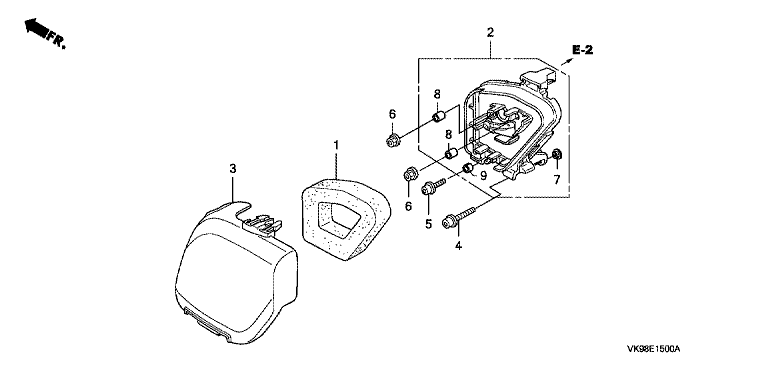 FR.

2

E-2

8

6

8

1

3

9

7

6

5

4

VK98E1500A