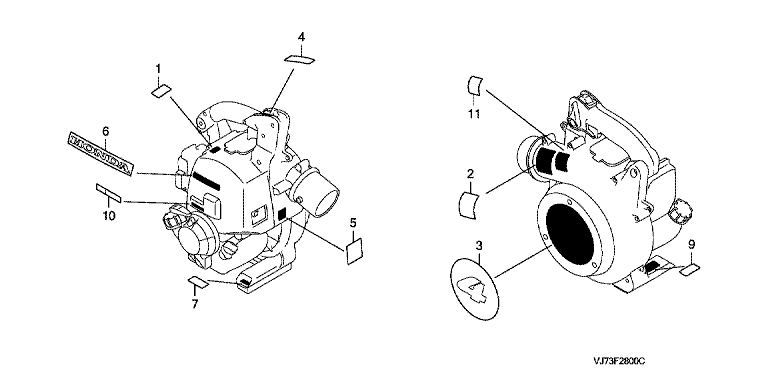 4
1
6
HONDA
10
5
7
11
2
3
4
9
VJ73F2800C