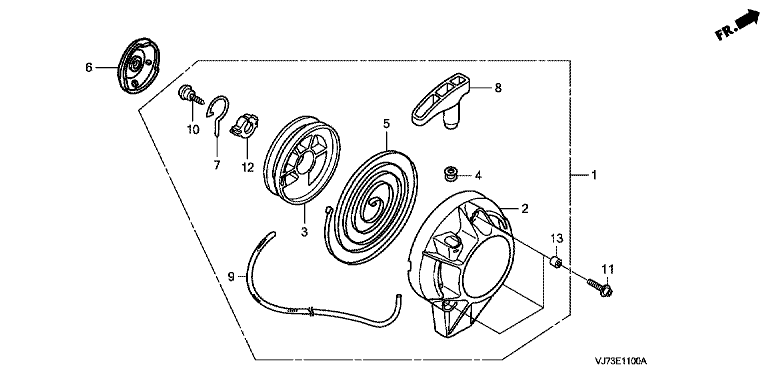 FR.

6

10

7

12

3

5

8

4

1

2

13

11

9

VJ73E1100A