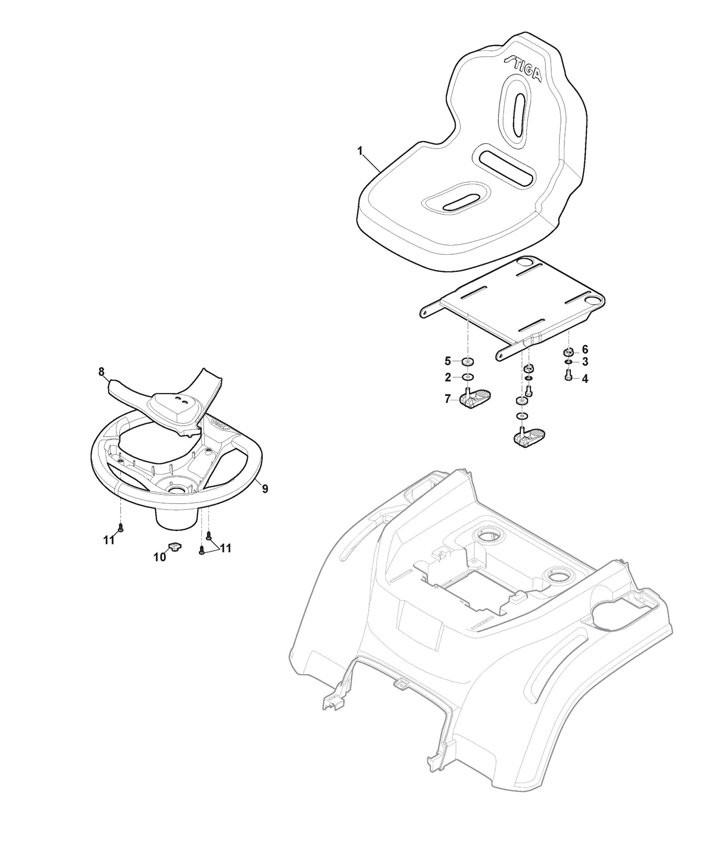 STIGA

1

5
2
7

6
3
4

8

9

11
10
11