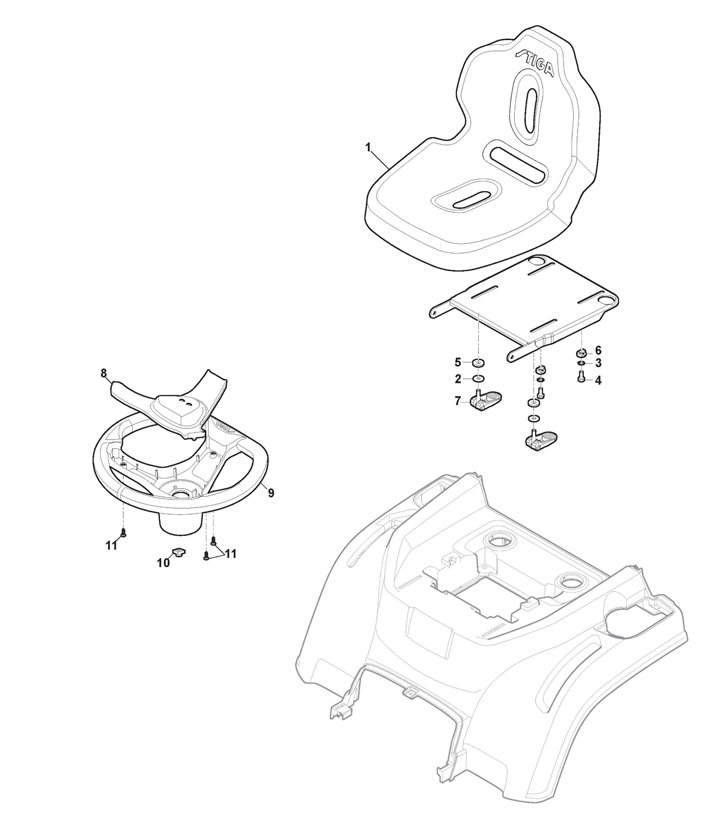 STIGA
1
5
2
7
6
3
4
8
9
11
10
11