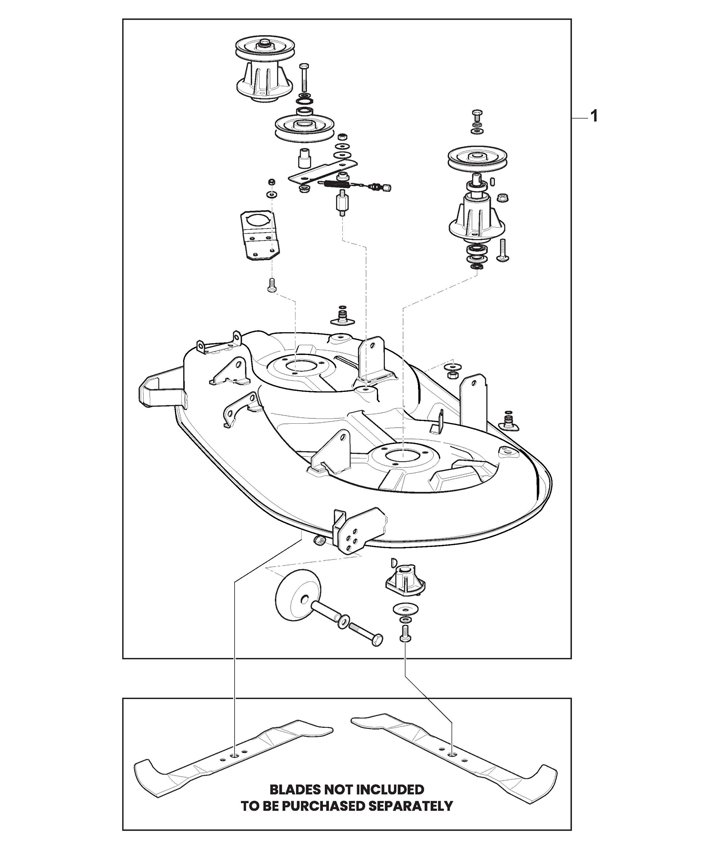 1

BLADES NOT INCLUDED
TO BE PURCHASED SEPARATELY