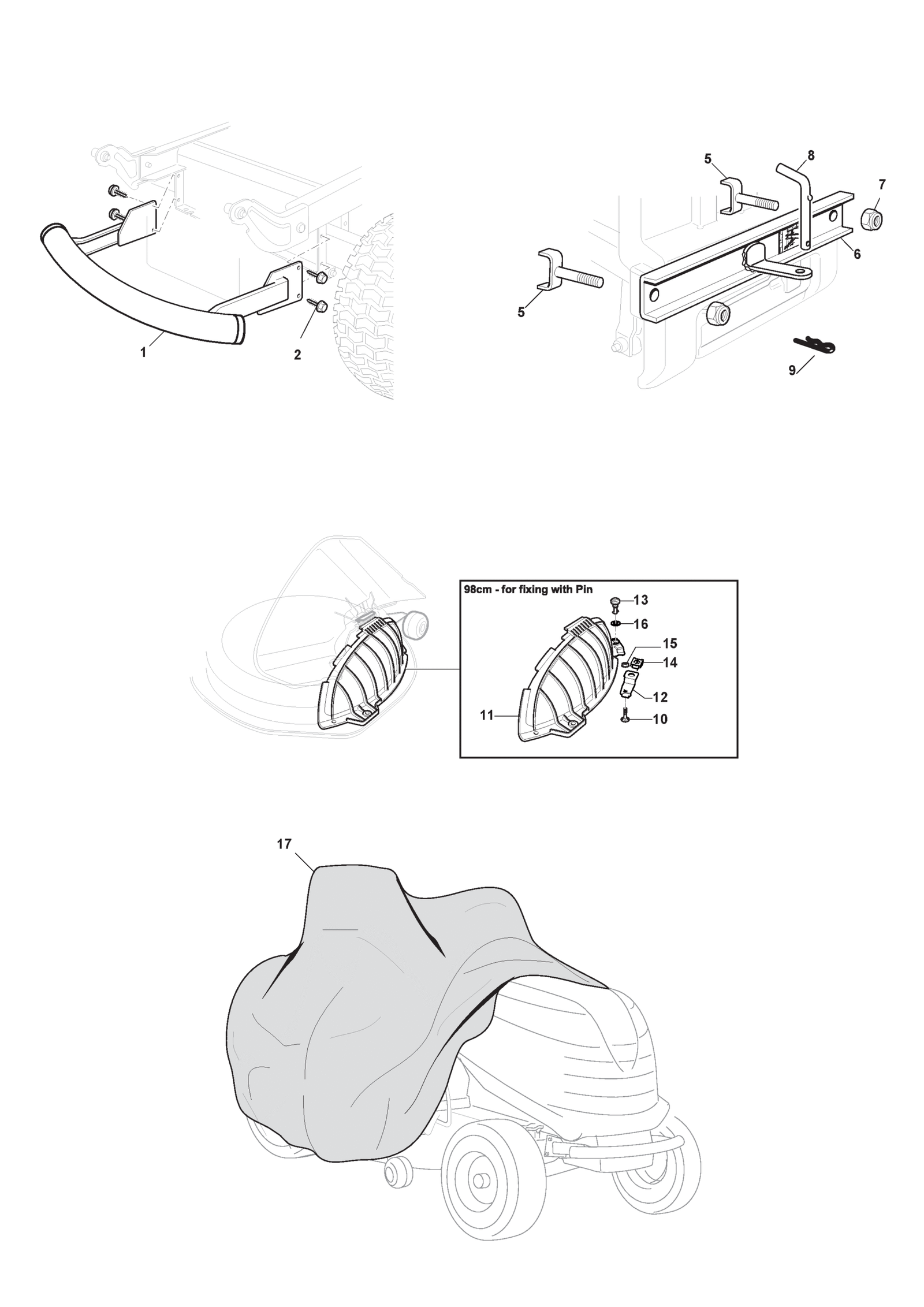 1
2
5
8
7
6
5
9
98cm - for fixing with Pin
13
16
15
14
12
11
10
17