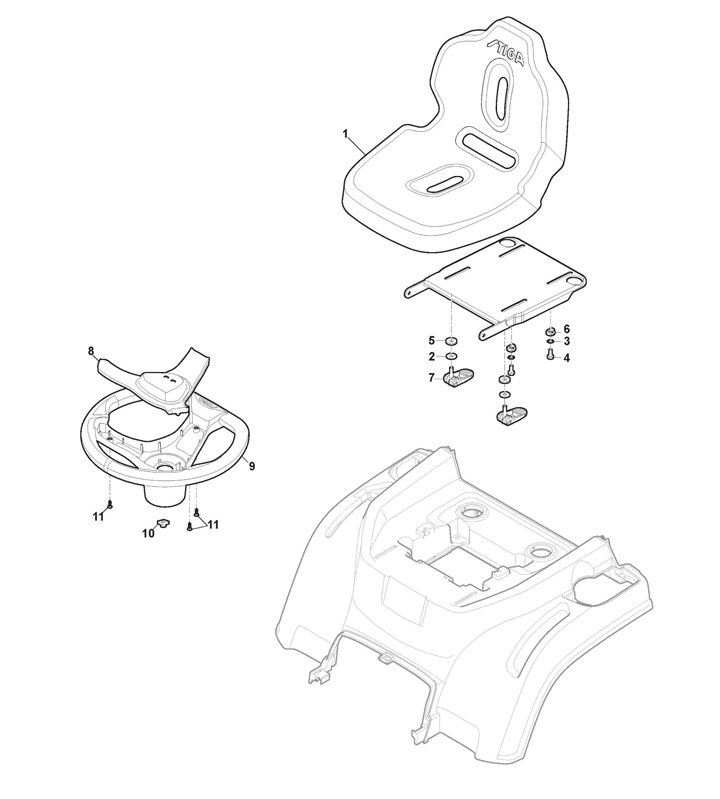 STIGA
1
5
2
7
6
3
4
8
9
11
10
11