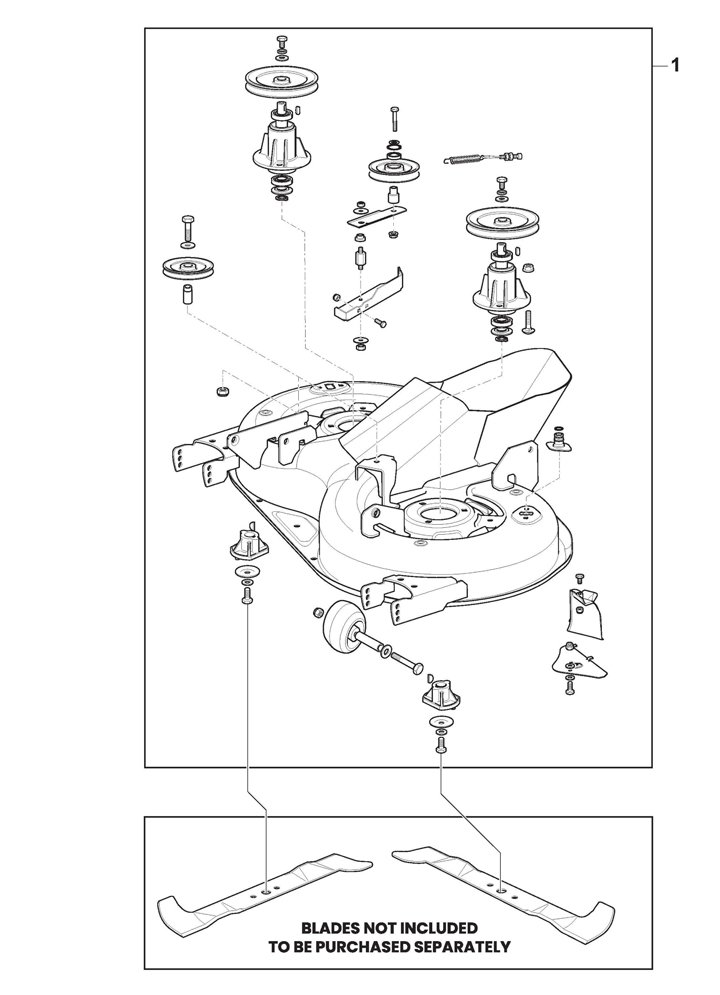 1

BLADES NOT INCLUDED
TO BE PURCHASED SEPARATELY