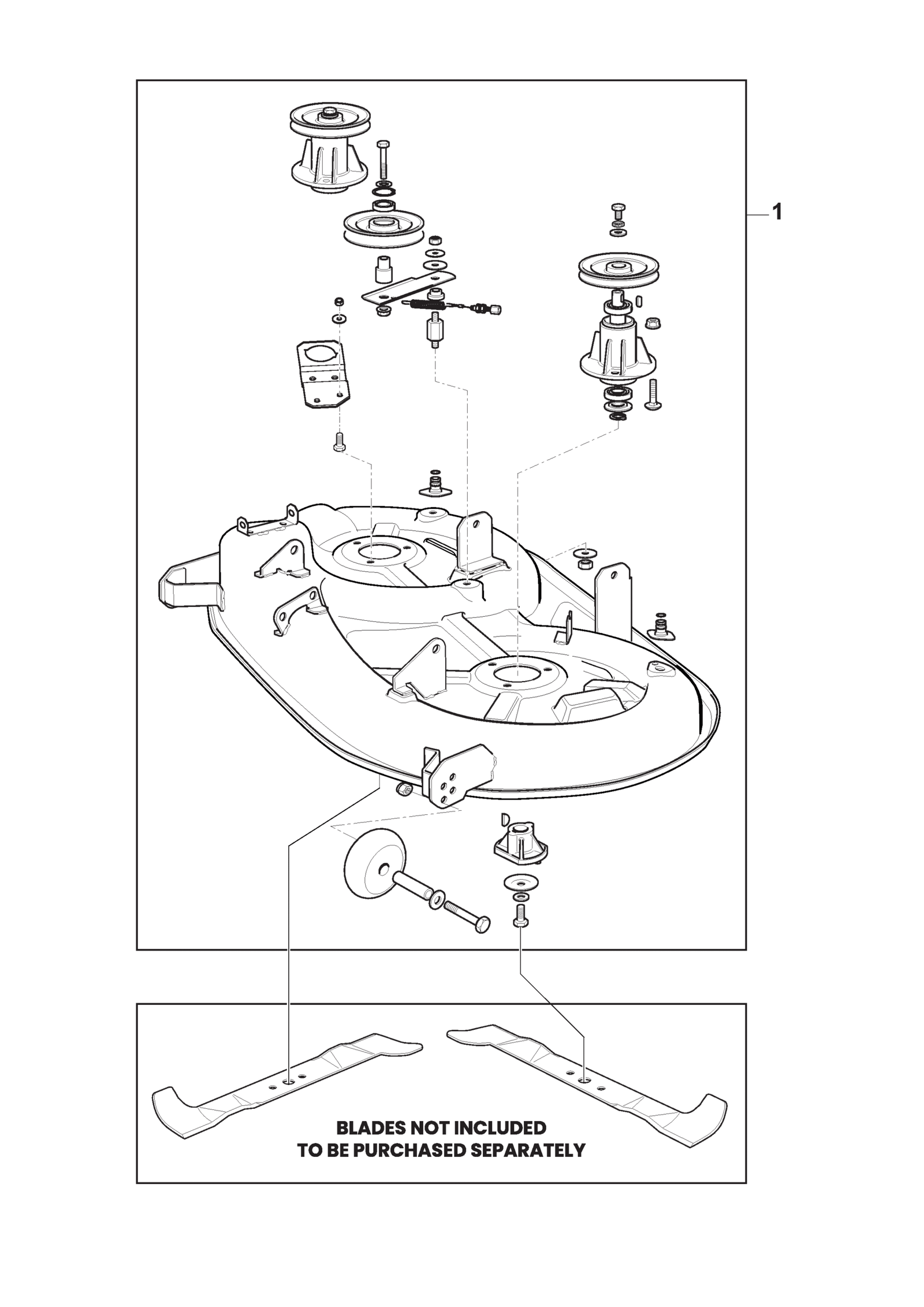 1

BLADES NOT INCLUDED
TO BE PURCHASED SEPARATELY