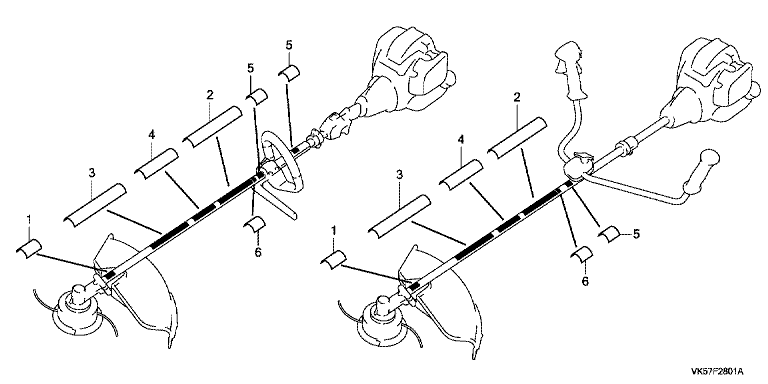 5
5
2
4
3
1
6
2
4
3
1
5
6
VK57F2801A