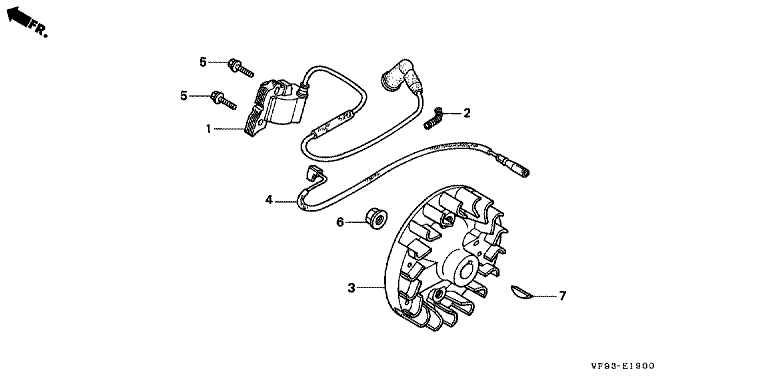 FR.

5

5

1

2

4

6

3

7

VF93-E1900