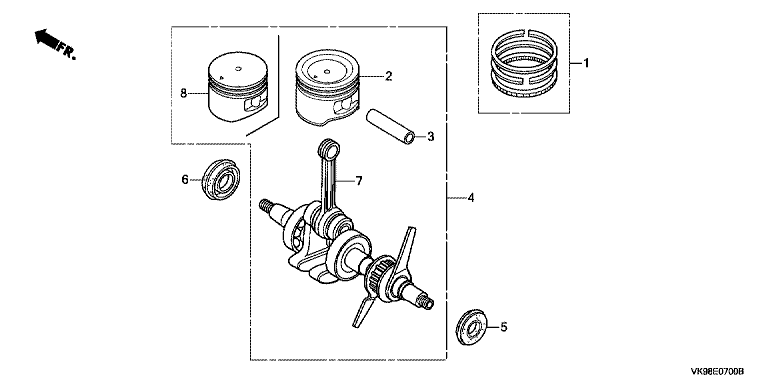 FR.

8

2

1

3

6

7

4

5

VK98E0700B