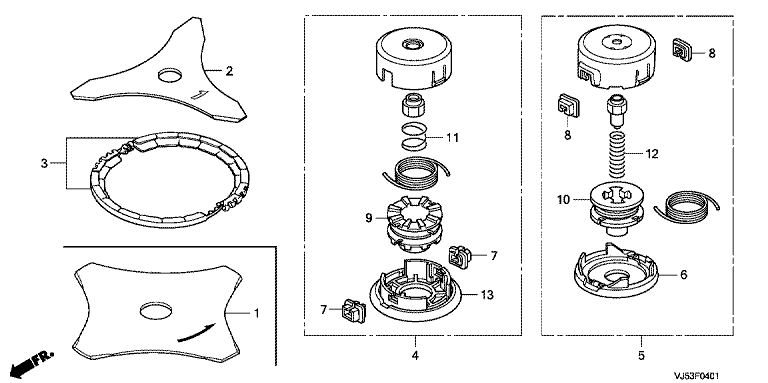 2
3
1
FR.
11
9
7
13
7
4
8
8
12
10
6
5
VJ53F0401