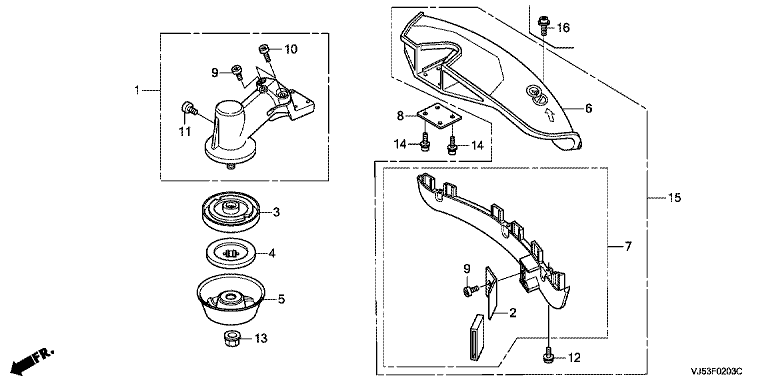 1
9
10
11
3
4
5
13
FR.
16
6
8
14
14
15
7
9
2
12
VJ53F0203C