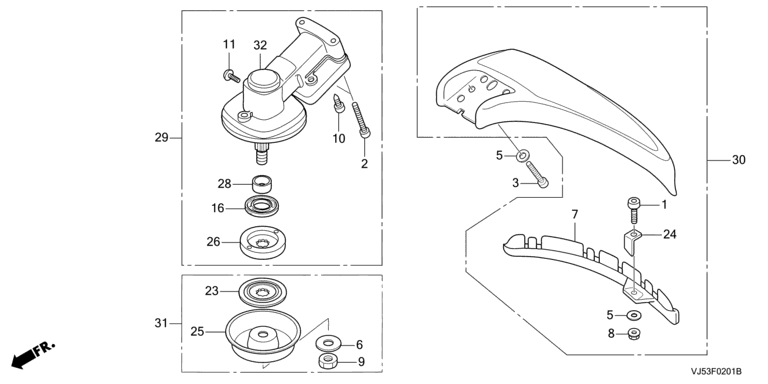 11
32
29
10
2
28
16
26
23
31
25
6
9
FR.
5
3
30
1
7
24
5
8
VJ53F0201B