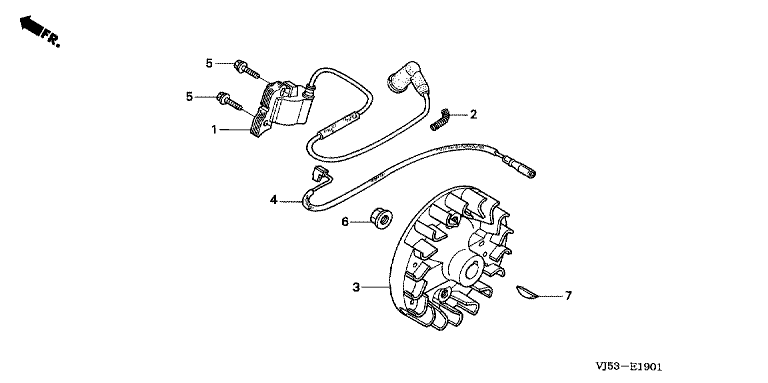 FR.

5

5

1

2

4

6

3

7

VJ53—E1901