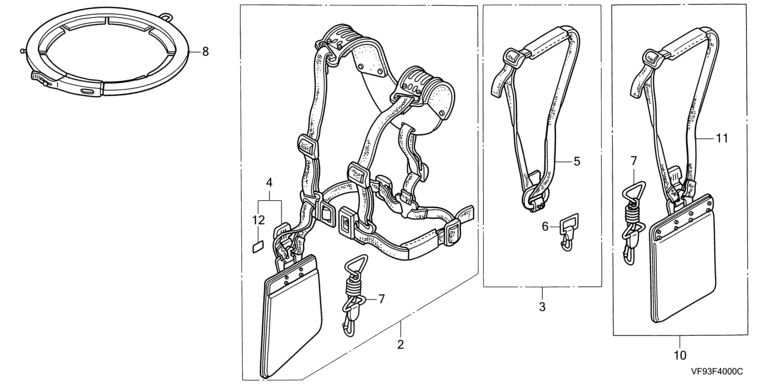 8

4

12

7

2

5

6

3

7

11

10

VF93F4000C