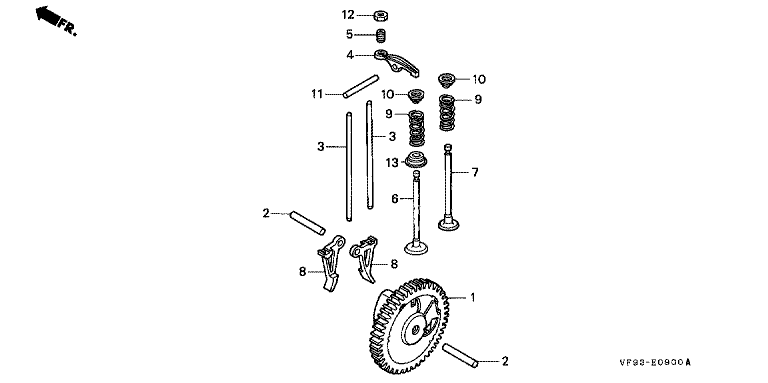 FR.

12
5
4
10
11
10
9
9
3
3
13
7
6
2
8
8
1
2

VF93-E0900A