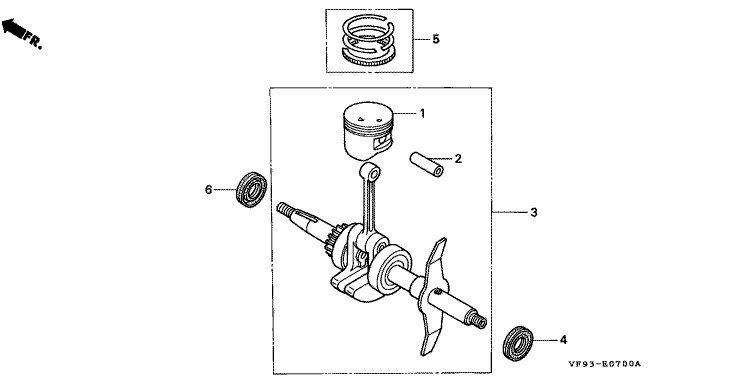 FR.

5

1

2

6

3

4

VF93-E0700A