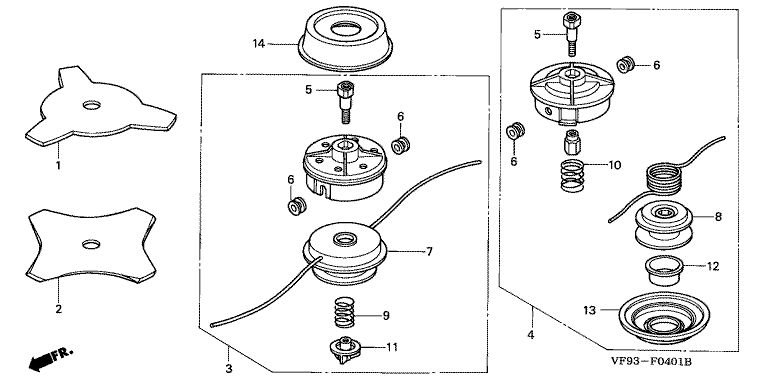 14
5
6
6
7
9
11
3
1
2
FR.
5
6
6
10
8
12
13
4
VF93-F0401B