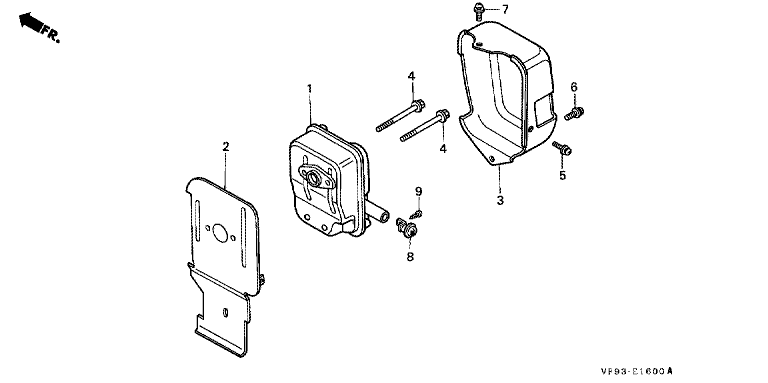 FR.

7
4
1
6
4
2
5
9
3
8

VF93-E1600A