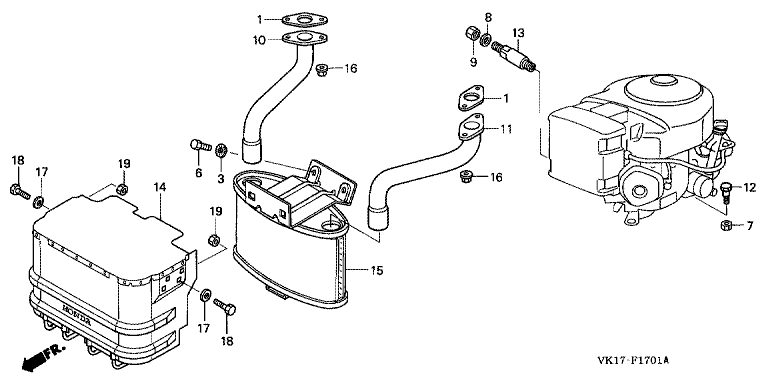 1
10
16
8
13
9
1
11
16
6
3
18
17
19
14
19
15
12
7
17
18
HONDA
FR.
VK17-F1701A