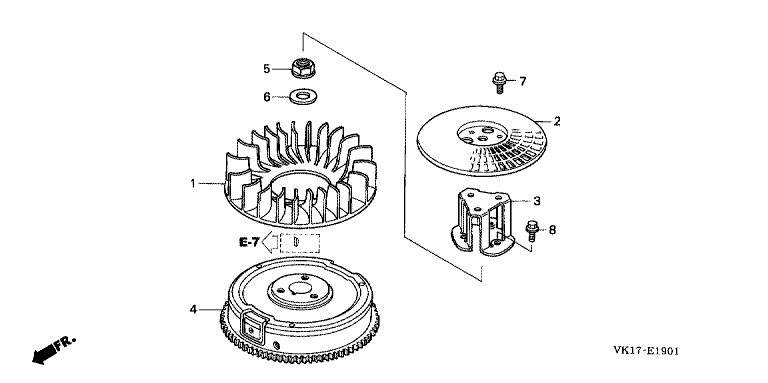 5
6
7
2
1
3
8
E-7
4
FR.
VK17-E1901