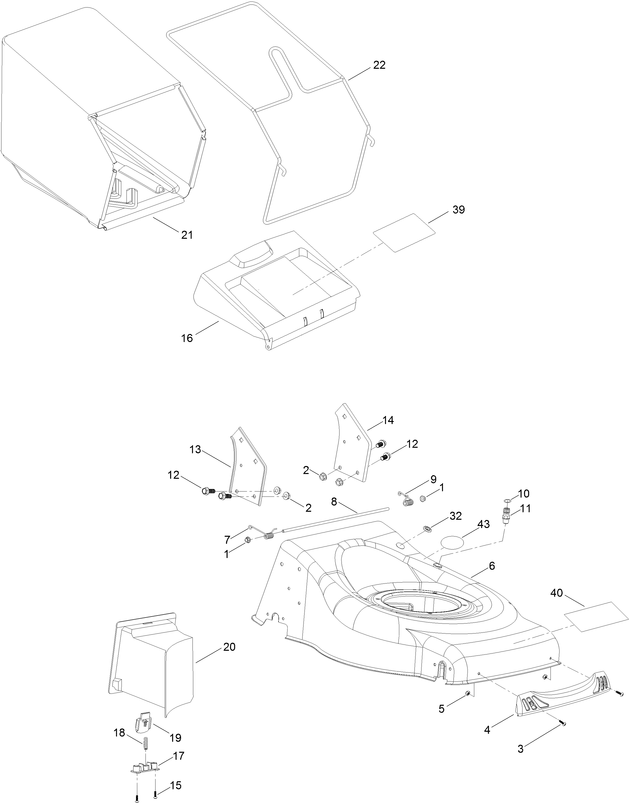 22
21
39
16
14
13
12
2
12
9
1
2
8
10
11
7
1
32
43
6
40
20
5
4
3
18
19
17
15