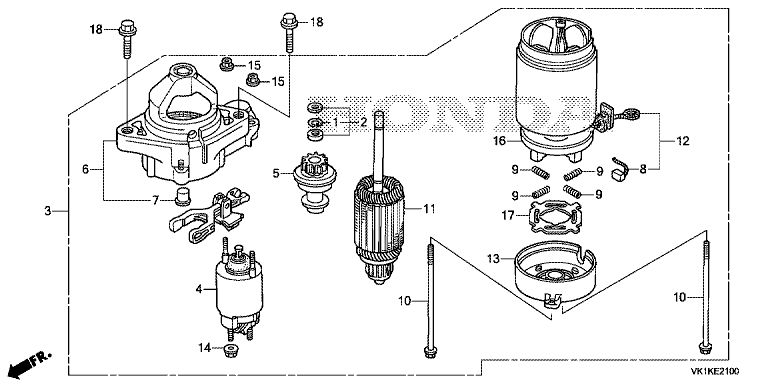 18
18
15
15
HONDA
1
2
16
12
6
5
9
9
8
9
9
7
11
17
3
13
4
10
10
14
FR.
VK1KE2100