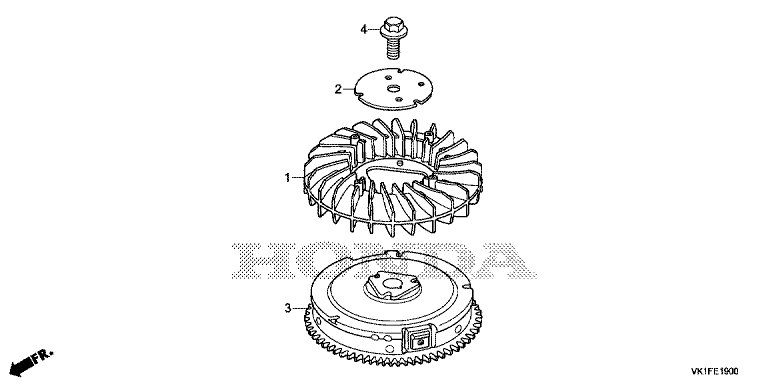 4
2
1
HONDA
3
FR.
VK1FE1900