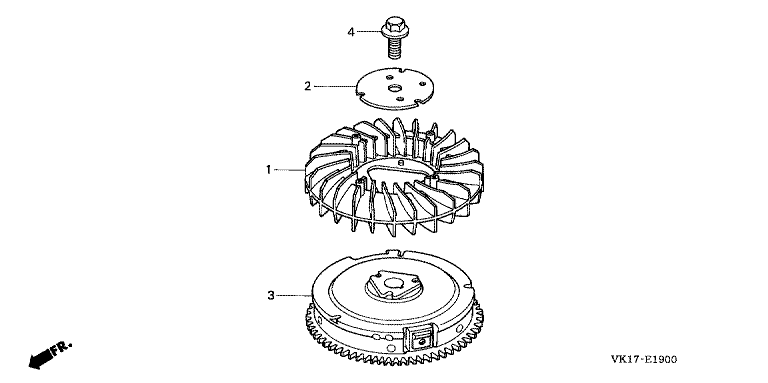 4
2
1
3
FR.
VK17-E1900