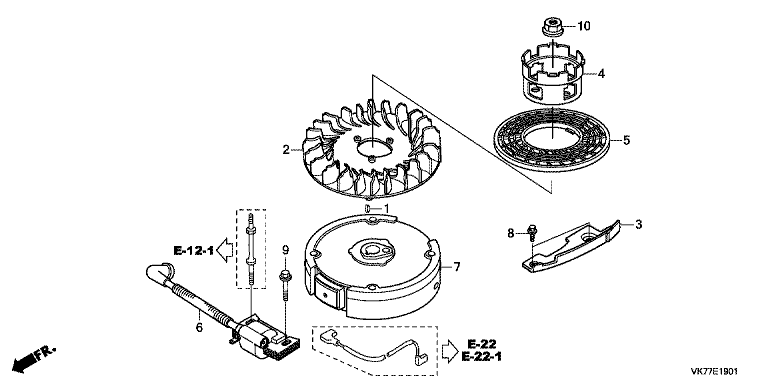 10
4
5
2
1
3
8
E-12-1
9
7
6
E-22
E-22-1
FR.
VK77E1901