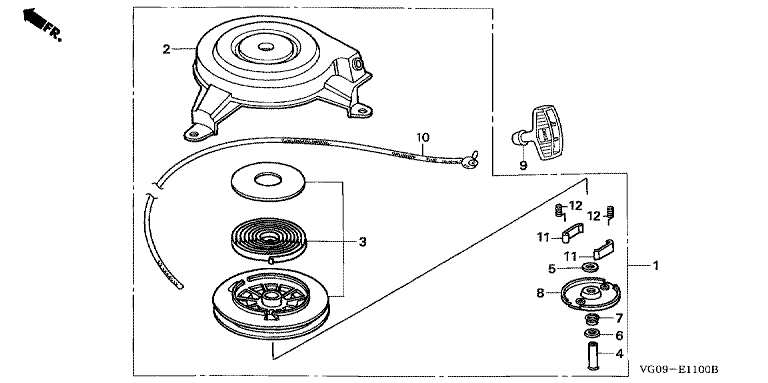 FR.

2

10

9

3

12

12

11

11

5

1

8

7

6

4

VG09-E1100B