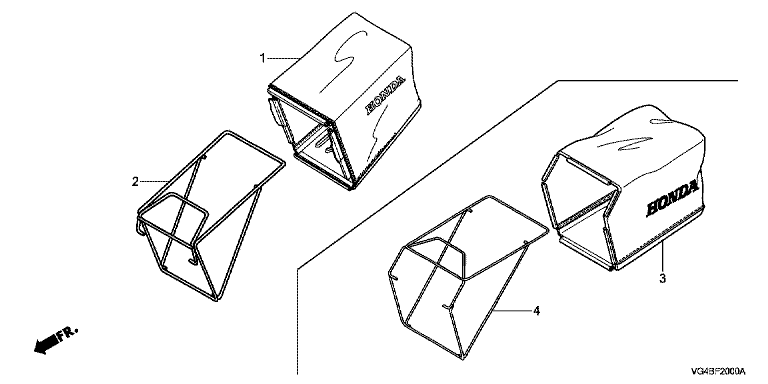 1
HONDA
2
HONDA
3
4
FR.
VG4BF2000A