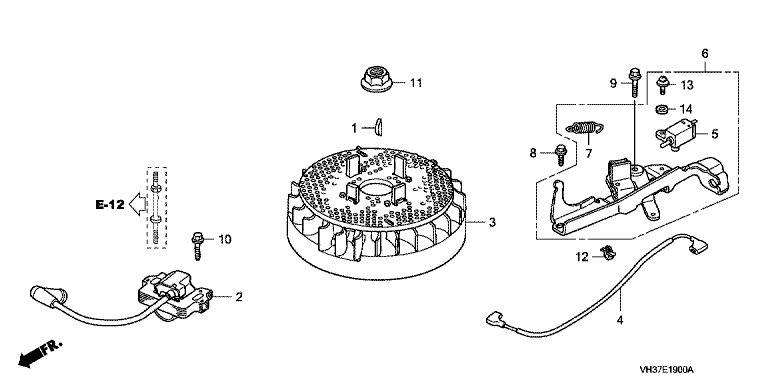 6
11
9
13
14
1
5
8
7
E-12
3
10
12
2
4
FR.
VH37E1900A